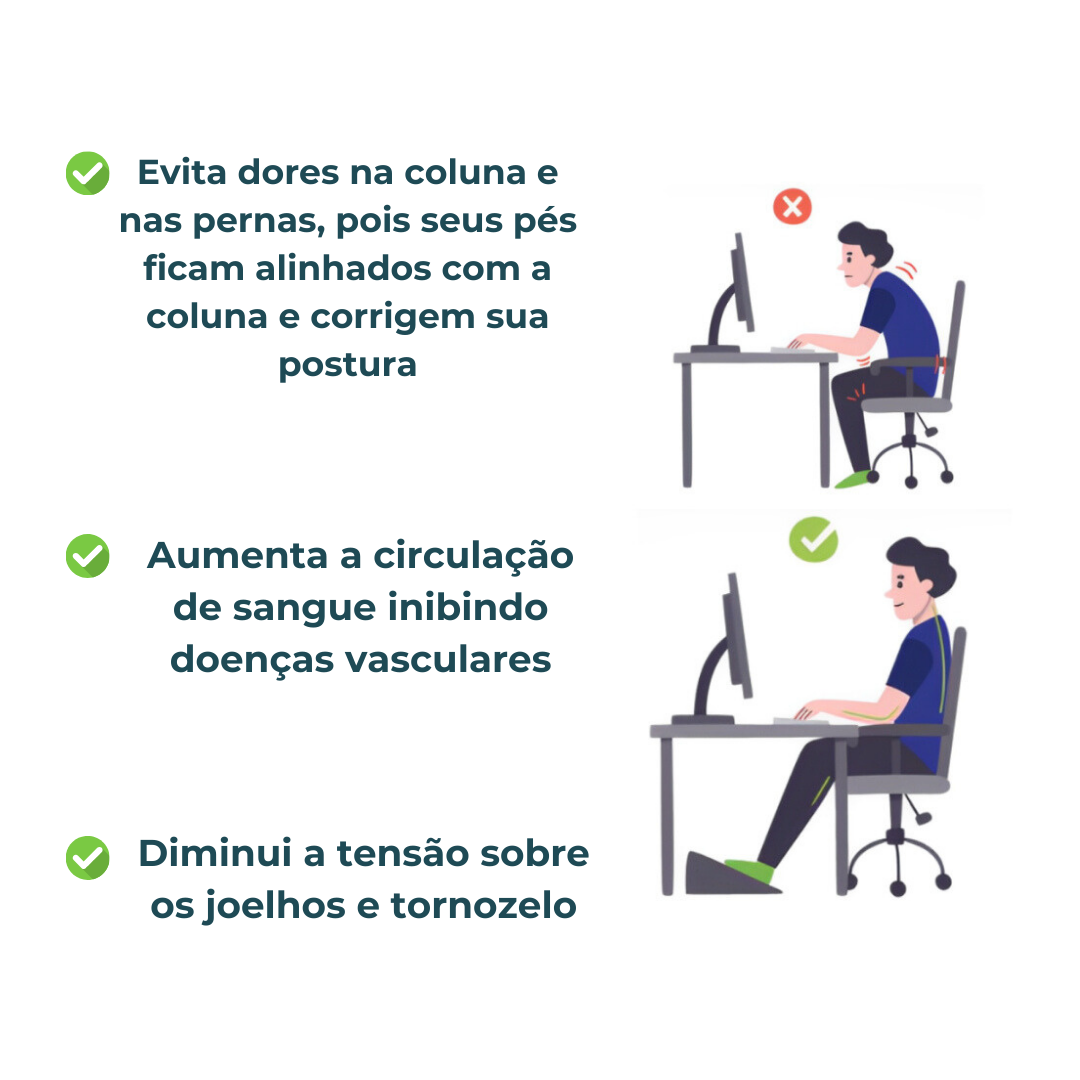 Evita dores na coluna e nas pernas, pois seus pés ficam alinhados com a coluna e corrigem sua postura

Aumenta a circulação de sangue inibindo doenças vasculares

Diminui a tensão sobre os joelhos e tornozelo